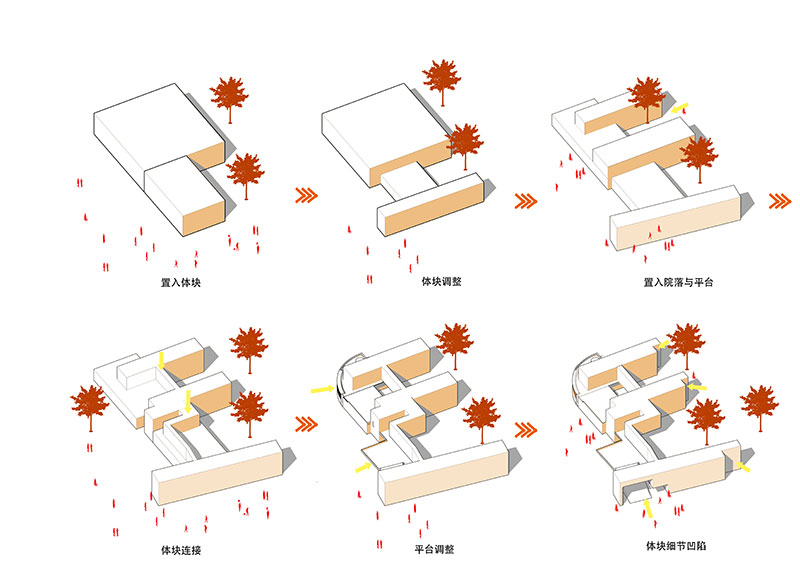 置入体块

体块调整

置入院落与平台

体块连接

平台调整

体块细节凹陷